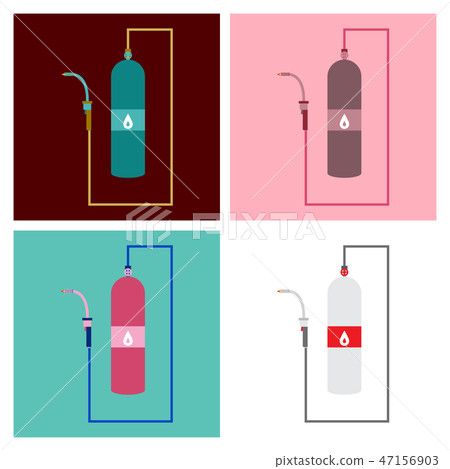 PIXTA

pixtastock.com - 47156903