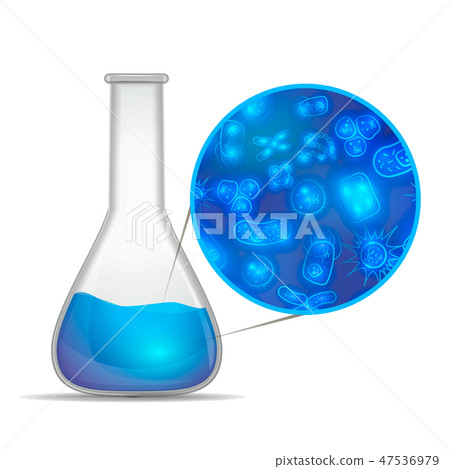 PIXTA

pixtastock.com - 47536979