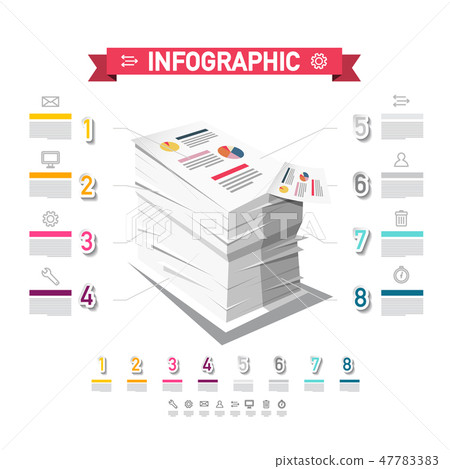 INFOGRAPHIC

1

2

3

4

5

6

7

8

PIXTA

1 2 3 4 5 6 7 8

pixtastock.com - 47783383