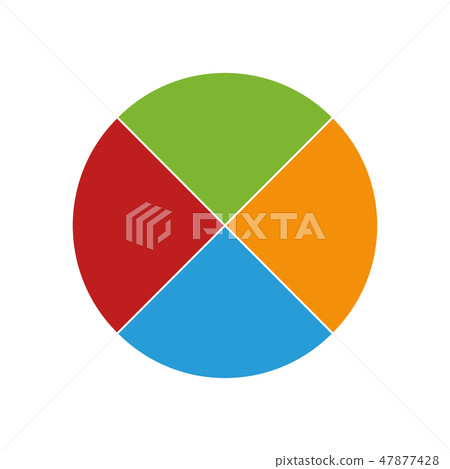 PIXTA

pixtastock.com - 47877428