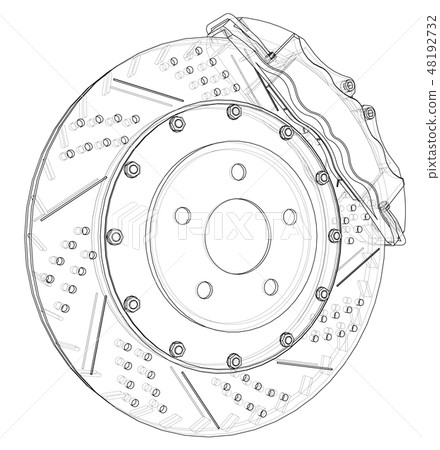 PIXTA

pixtastock.com – 48192732