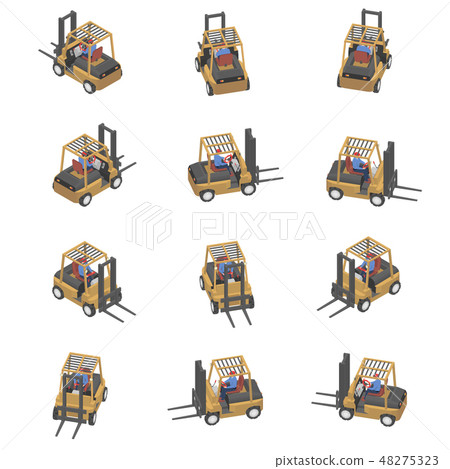 PIXTA

pixtastock.com - 48275323