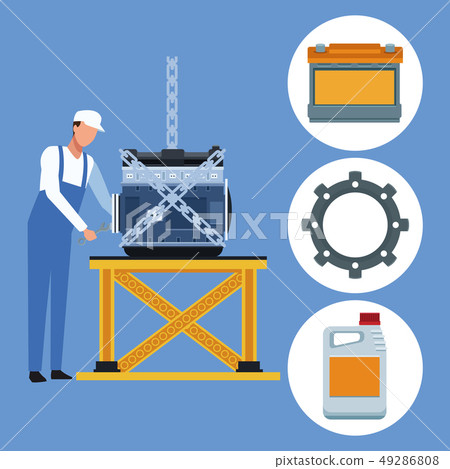 PIXTA

pixtastock.com - 49286808