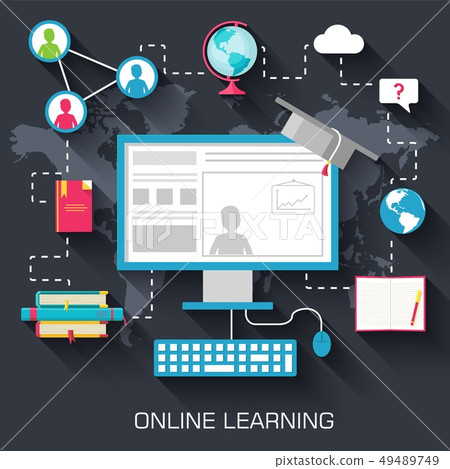 ?

PIXTA

ONLINE LEARNING

pixtastock.com - 49489749