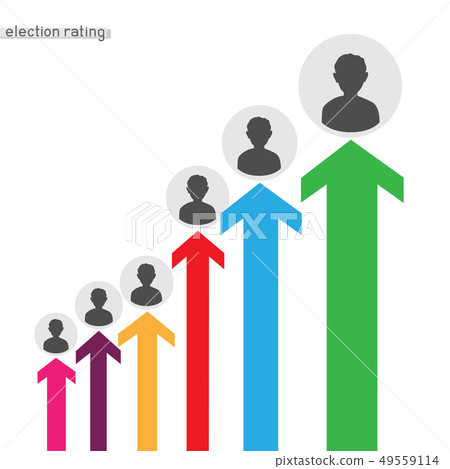 election rating

PIXTA

pixtastock.com - 49559114