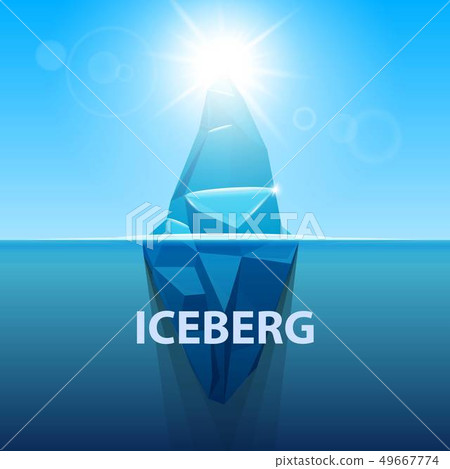 PIXTA

ICEBERG

pixtastock.com - 49667774