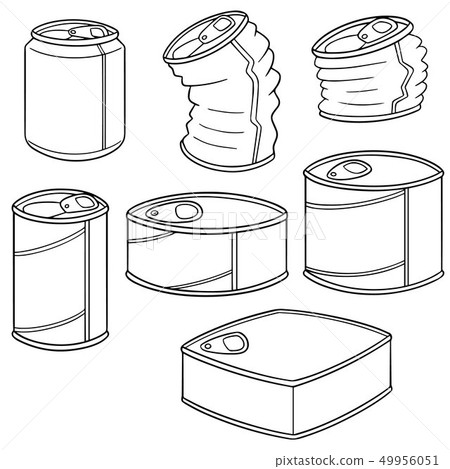 PIXTA

pixtastock.com - 49956051