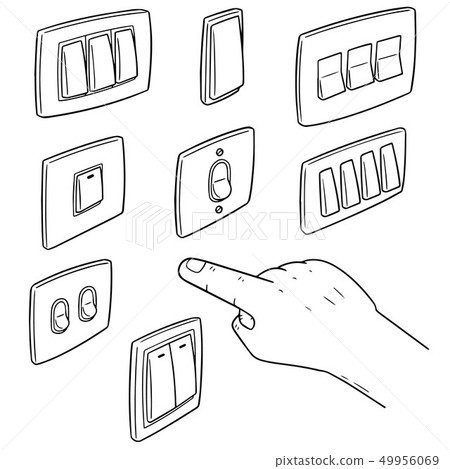 PIXTA

pixtastock.com - 49956069