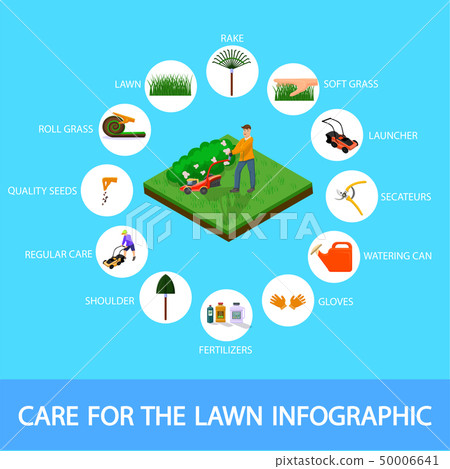 RAKE

LAWN

SOFT GRASS

ROLL GRASS

LAUNCHER

QUALITY SEEDS

SECATEURS

PIXTA

REGULAR CARE

WATERING CAN

SHOULDER

GLOVES

FERTILIZERS

CARE FOR THE LAWN INFOGRAPHIC

pixtastock.com - 50006641