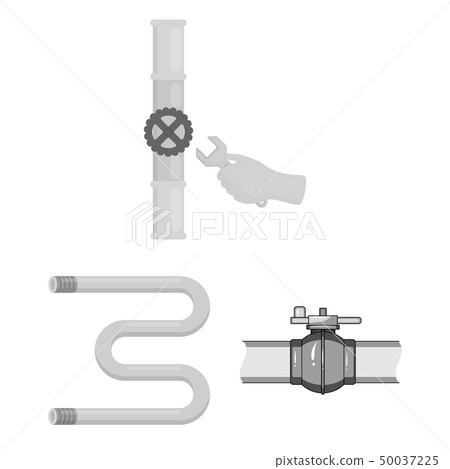 PIXTA

pixtastock.com - 50037225