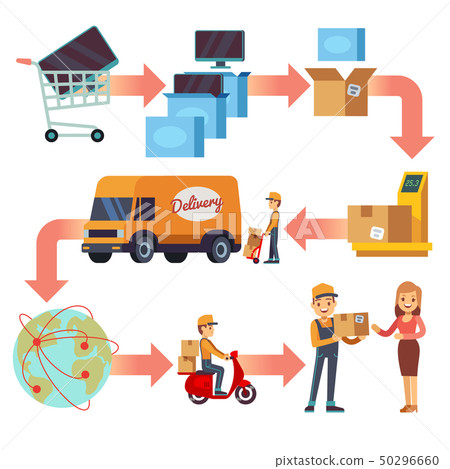 25.3

Delivery

PIXTA

pixtastock.com - 50296660