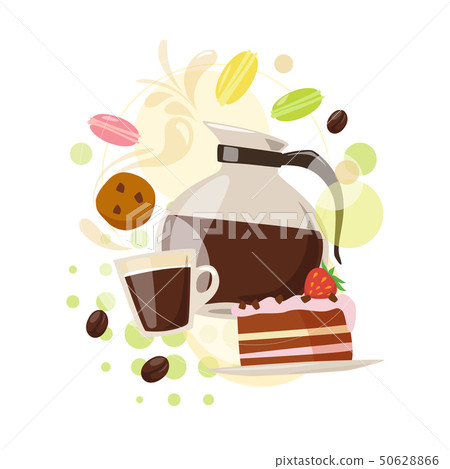 PIXTA

pixtastock.com - 50628866