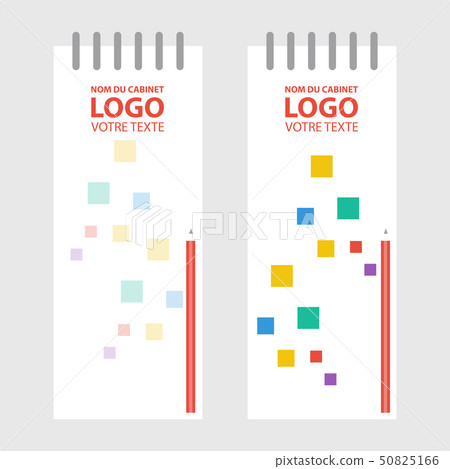 NOM DU CABINET
LOGO
VOTRE TEXTE

NOM DU CABINET
LOGO
VOTRE TEXTE

PIXTA

pixtastock.com - 50825166