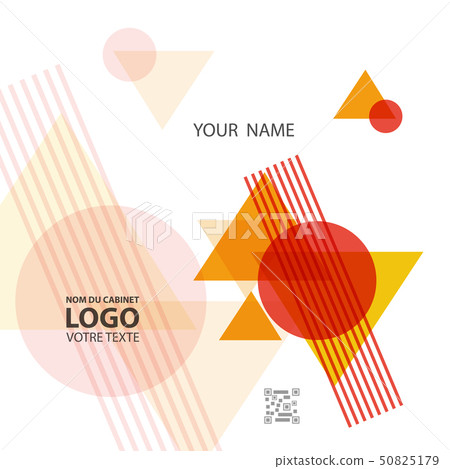 YOUR NAME

PIXTA

NOM DU CABINET
LOGO
VOTRE TEXTE

pixtastock.com - 50825179