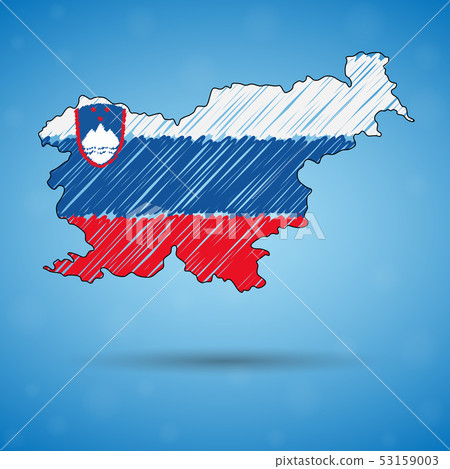 PIXTA

pixtastock.com - 53159003