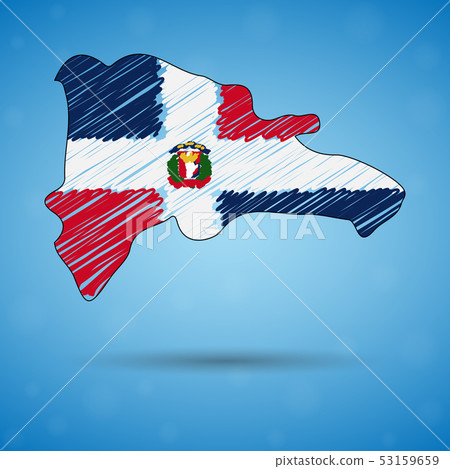 PIXTA

pixtastock.com - 53159659