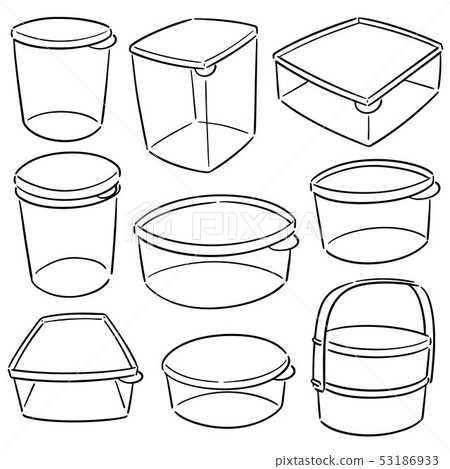 PIXTA

pixtastock.com - 53186933