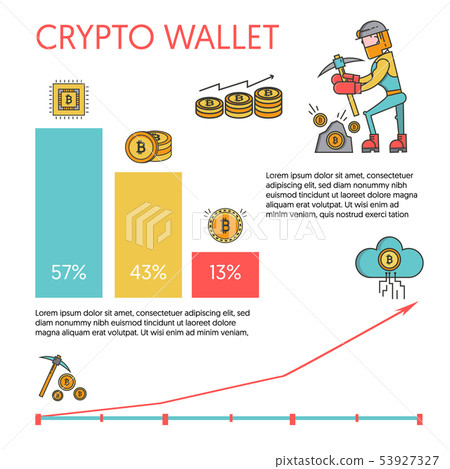 CRYPTO WALLET

Lorem ipsum dolor sit amet, consectetuer adipiscing elit, sed diam nonummy nibh euismod tincidunt ut laoreet dolore magna aliquam erat volutpat. Ut wisi enim ad minim veniam, quis nostrud exerci tation

PIXTA

57%

43%

13%

Lorem ipsum dolor sit amet, consectetuer adipiscing elit, sed diam nonummy nibh euismod tincidunt ut laoreet dolore magna aliquam erat volutpat. Ut wisi enim ad minim veniam,

pixtastock.com - 53927327