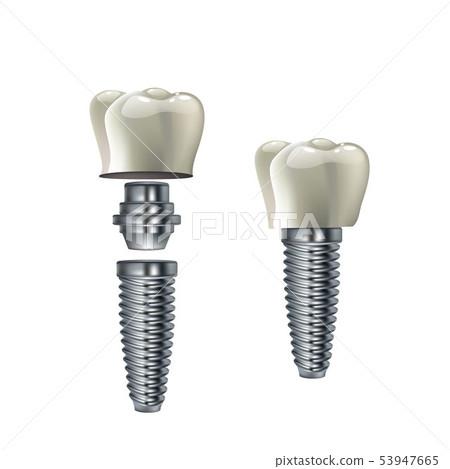 PIXTA

pixtastock.com - 53947665