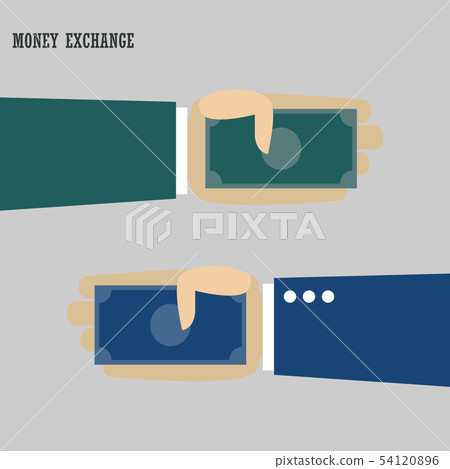 MONEY EXCHANGE

PIXTA

pixtastock.com - 54120896