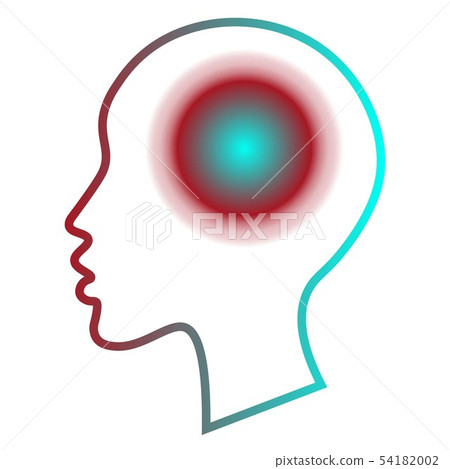 PIXTA

pixtastock.com - 54182002