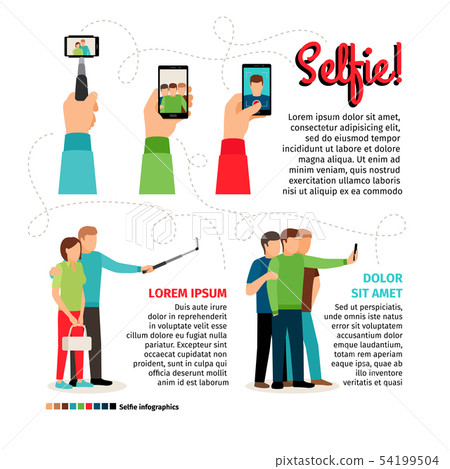 Selfie!

Lorem ipsum dolor sit amet, consectetur adipisicing elit, sed do eiusmod tempor incididunt ut labore et dolore magna aliqua. Ut enim ad minim veniam, quis nostrud exercitation ullamco laboris nisi ut aliquip ex ea commodo

PIXTA

LOREM IPSUM

Duis aute irure dolor in reprehenderit in voluptate velit esse cillum dolore eu fugiat nulla pariatur. Excepteur sint occaecat cupidatat non proident, sunt in culpa qui officia deserunt mollit anim id est laborum

DOLOR SIT AMET

Sed ut perspiciatis, unde omnis iste natus error sit voluptatem accusantium dolor emque laudantium, totam rem aperiam eaque ipsa, quae ab illo inventore veritatis et quasi

Selfie infographics

pixtastock.com - 54199504