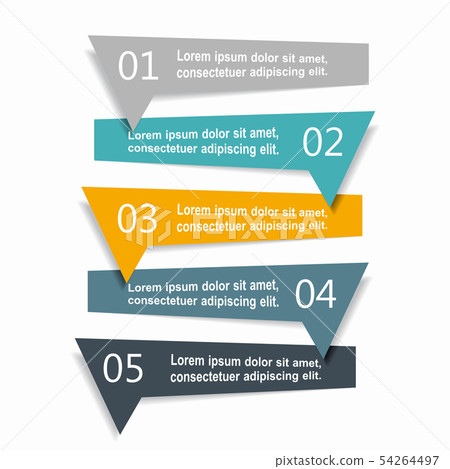 01 Lorem ipsum dolor sit amet, consectetuer adipiscing elit.

Lorem ipsum dolor sit amet, consectetuer adipiscing elit. 02

03 Lorem ipsum dolor sit amet, consectetuer adipiscing elit.

PIXTA

Lorem ipsum dolor sit amet, consectetuer adipiscing elit. 04

05 Lorem ipsum dolor sit amet, consectetuer adipiscing elit.

pixtastock.com - 54264497