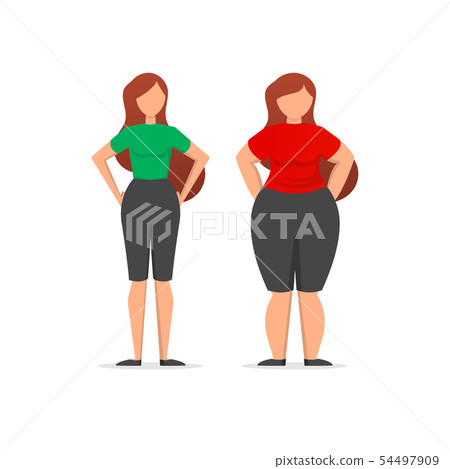 PIXTA

pixtastock.com - 54497909