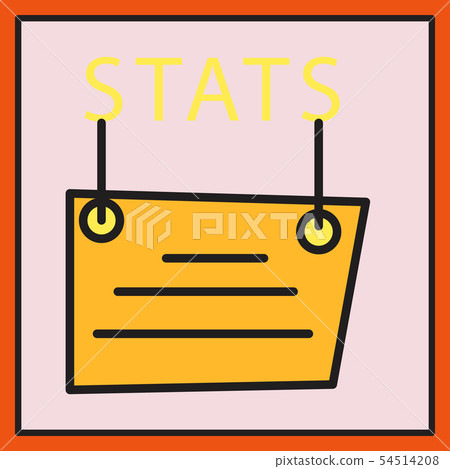 STATS

PIXTA

pixtastock.com - 54514208