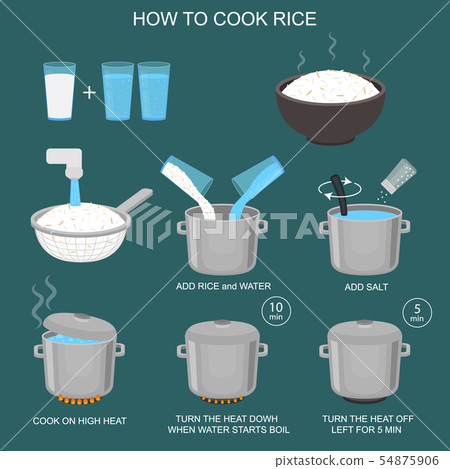 HOW TO COOK RICE

+

PIXTA

ADD RICE and WATER

ADD SALT

10 min

5 min

COOK ON HIGH HEAT

TURN THE HEAT DOWH WHEN WATER STARTS BOIL

TURN THE HEAT OFF LEFT FOR 5 MIN

pixtastock.com - 54875906