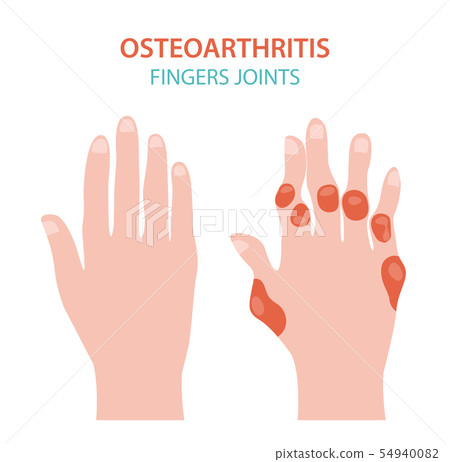 OSTEOARTHRITIS
FINGERS JOINTS

PIXTA

pixtastock.com - 54940082