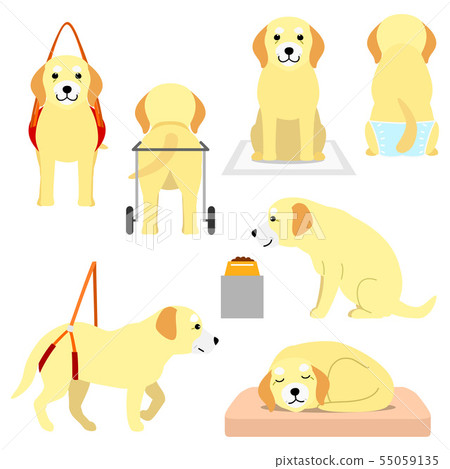 PIXTA

pixtastock.com - 55059135