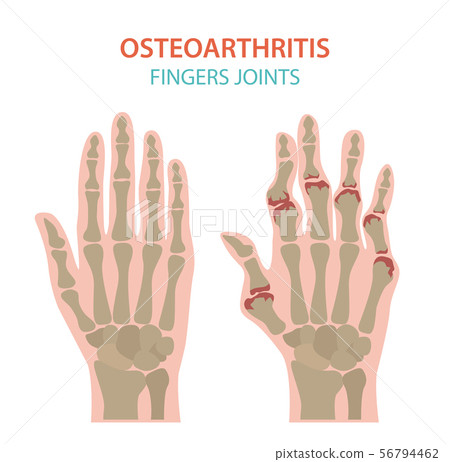 OSTEOARTHRITIS
FINGERS JOINTS

PIXTA

pixtastock.com - 56794462