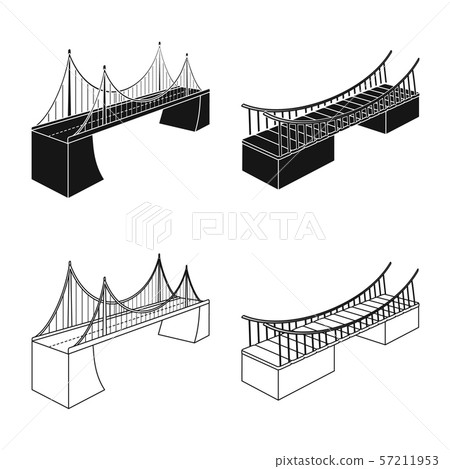 PIXTA

pixtastock.com - 57211953