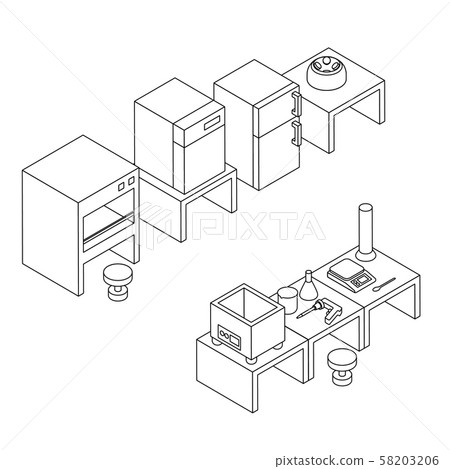 PIXTA

pixtastock.com - 58203206