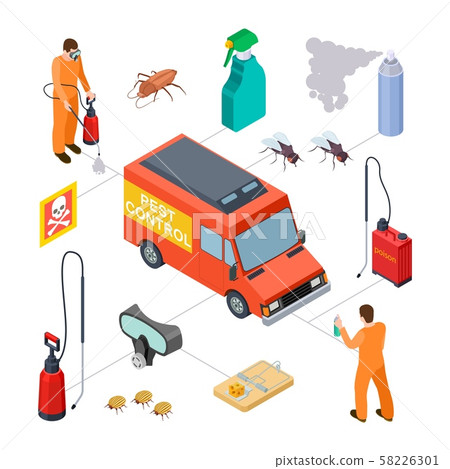 PEST CONTROL

PIXTA

poison

pixtastock.com - 58226301