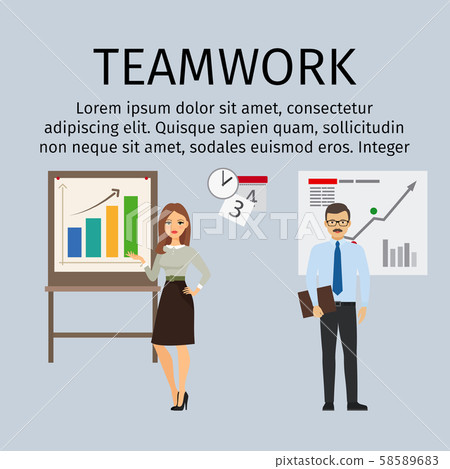 TEAMWORK

Lorem ipsum dolor sit amet, consectetur adipiscing elit. Quisque sapien quam, sollicitudin non neque sit amet, sodales euismod eros. Integer

4
3

PIXTA

pixtastock.com - 58589683