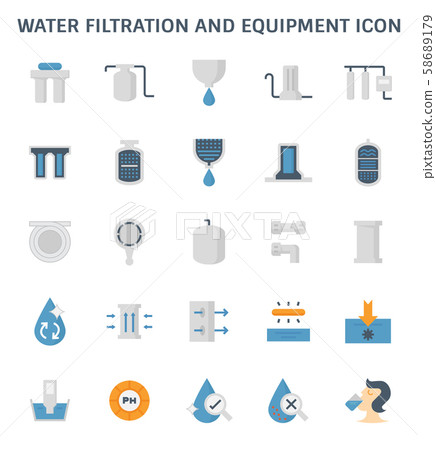 WATER FILTRATION AND EQUIPMENT ICON

pixtastock.com - 58689179

PIXTA

PH