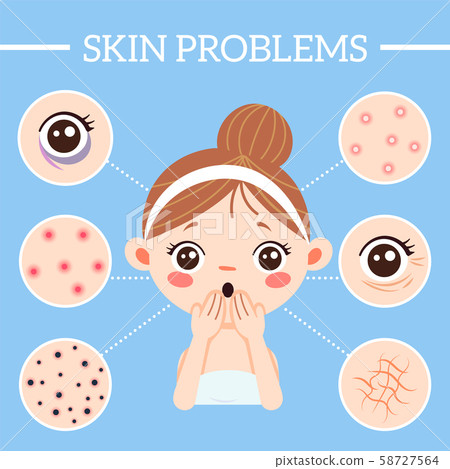 SKIN PROBLEMS

PIXTA

pixtastock.com - 58727564