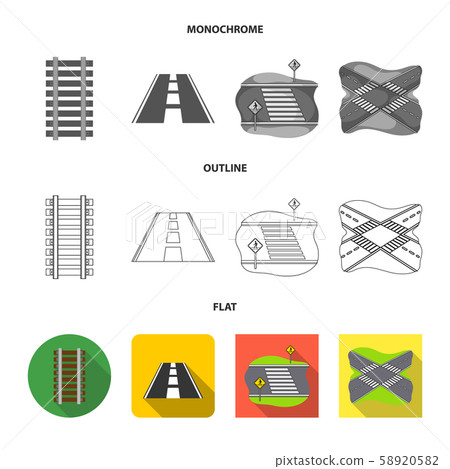 MONOCHROME

OUTLINE

PIXTA

FLAT

pixtastock.com - 58920582