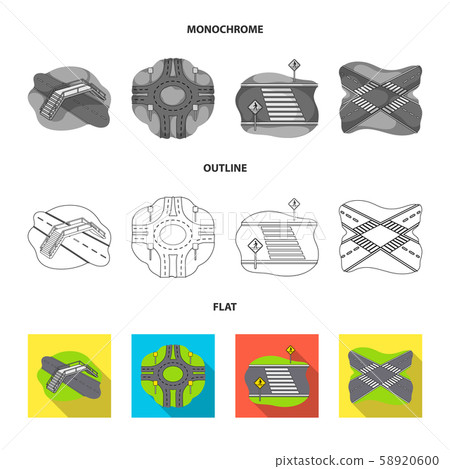 MONOCHROME

OUTLINE

PIXTA

FLAT

pixtastock.com - 58920600