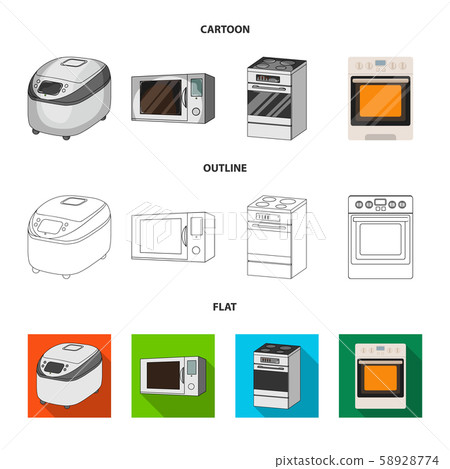 CARTOON

OUTLINE

PIXTA

FLAT

pixtastock.com - 58928774