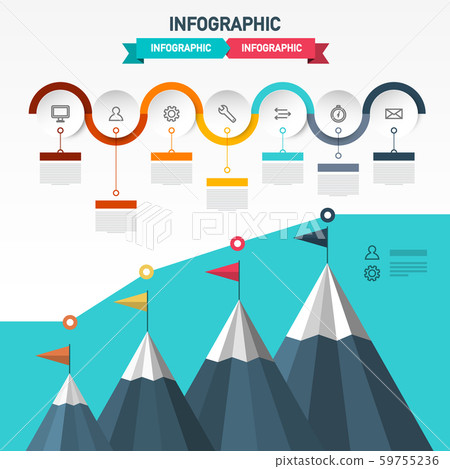 INFOGRAPHIC

INFOGRAPHIC INFOGRAPHIC

PIXTA

pixtastock.com - 59755236