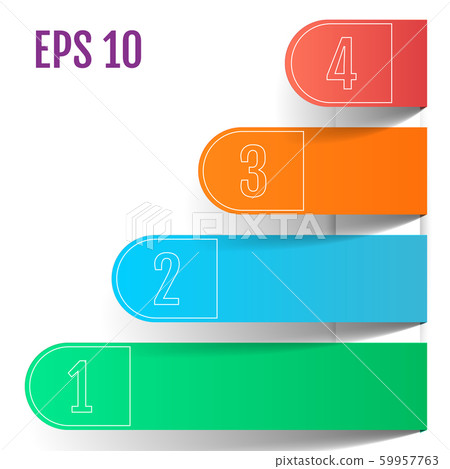 EPS 10

4

3

PIXTA

2

1

pixtastock.com - 59957763