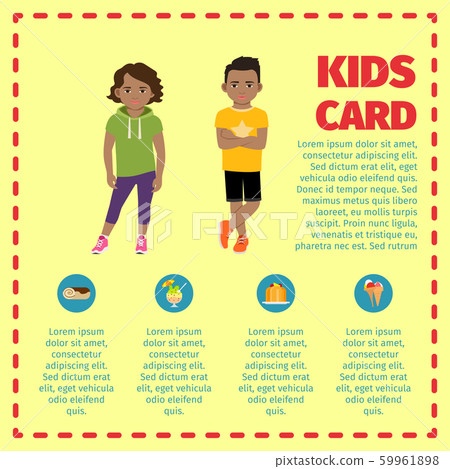 KIDS CARD

Lorem ipsum dolor sit amet, consectetur adipiscing elit. Sed dictum erat elit, eget vehicula odio eleifend quis. Donec id tempor neque. Sed maximus metus quis libero laoreet, eu mollis turpis suscipit. Proin nunc ligula, venenatis et tristique eu, pharetra nec est. Sed rutrum

PIXTA

Lorem ipsum dolor sit amet, consectetur adipiscing elit. Sed dictum erat elit, eget vehicula odio eleifend quis.

Lorem ipsum dolor sit amet, consectetur adipiscing elit. Sed dictum erat elit, eget vehicula odio eleifend quis.

Lorem ipsum dolor sit amet, consectetur adipiscing elit. Sed dictum erat elit, eget vehicula odio eleifend quis.

Lorem ipsum dolor sit amet, consectetur adipiscing elit. Sed dictum erat elit, eget vehicula odio eleifend quis.

pixtastock.com - 59961898