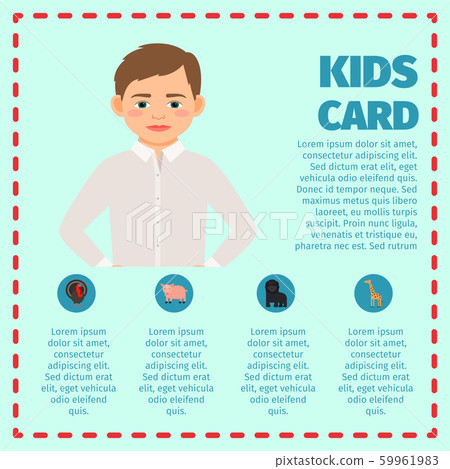 KIDS CARD

Lorem ipsum dolor sit amet, consectetur adipiscing elit. Sed dictum erat elit, eget vehicula odio eleifend quis. Donec id tempor neque. Sed maximus metus quis libero laoreet, eu mollis turpis suscipit. Proin nunc ligula, venenatis et tristique eu, pharetra nec est. Sed rutrum

PIXTA

Lorem ipsum dolor sit amet, consectetur adipiscing elit. Sed dictum erat elit, eget vehicula odio eleifend quis.

Lorem ipsum dolor sit amet, consectetur adipiscing elit. Sed dictum erat elit, eget vehicula odio eleifend quis.

Lorem ipsum dolor sit amet, consectetur adipiscing elit. Sed dictum erat elit, eget vehicula odio eleifend quis.

Lorem ipsum dolor sit amet, consectetur adipiscing elit. Sed dictum erat elit, eget vehicula odio eleifend quis.

pixtastock.com - 59961983