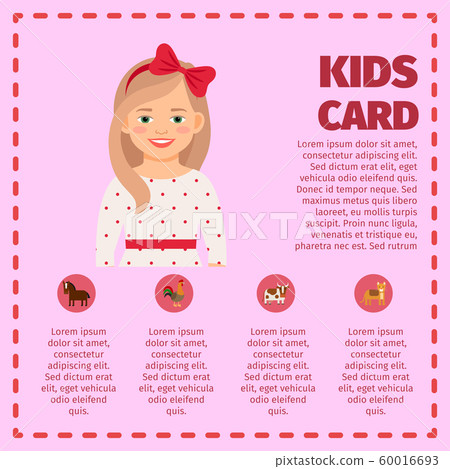 KIDS CARD

Lorem ipsum dolor sit amet, consectetur adipiscing elit. Sed dictum erat elit, eget vehicula odio eleifend quis. Donec id tempor neque. Sed maximus metus quis libero laoreet, eu mollis turpis suscipit. Proin nunc ligula, venenatis et tristique eu, pharetra nec est. Sed rutrum

PIXTA

Lorem ipsum dolor sit amet, consectetur adipiscing elit. Sed dictum erat elit, eget vehicula odio eleifend quis.

Lorem ipsum dolor sit amet, consectetur adipiscing elit. Sed dictum erat elit, eget vehicula odio eleifend quis.

Lorem ipsum dolor sit amet, consectetur adipiscing elit. Sed dictum erat elit, eget vehicula odio eleifend quis.

Lorem ipsum dolor sit amet, consectetur adipiscing elit. Sed dictum erat elit, eget vehicula odio eleifend quis.

pixtastock.com - 60016693