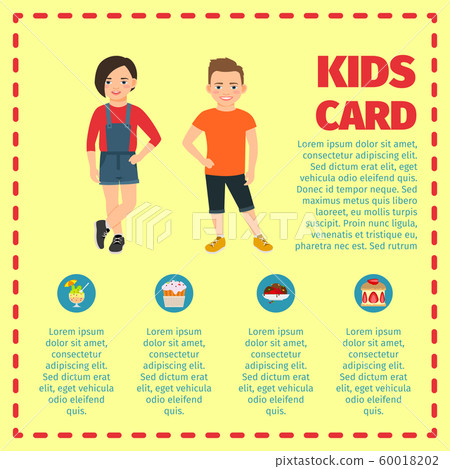 KIDS CARD

Lorem ipsum dolor sit amet, consectetur adipiscing elit. Sed dictum erat elit, eget vehicula odio eleifend quis. Donec id tempor neque. Sed maximus metus quis libero laoreet, eu mollis turpis suscipit. Proin nunc ligula, venenatis et tristique eu, pharetra nec est. Sed rutrum

PIXTA

Lorem ipsum dolor sit amet, consectetur adipiscing elit. Sed dictum erat elit, eget vehicula odio eleifend quis.

Lorem ipsum dolor sit amet, consectetur adipiscing elit. Sed dictum erat elit, eget vehicula odio eleifend quis.

Lorem ipsum dolor sit amet, consectetur adipiscing elit. Sed dictum erat elit, eget vehicula odio eleifend quis.

Lorem ipsum dolor sit amet, consectetur adipiscing elit. Sed dictum erat elit, eget vehicula odio eleifend quis.

pixtastock.com - 60018202