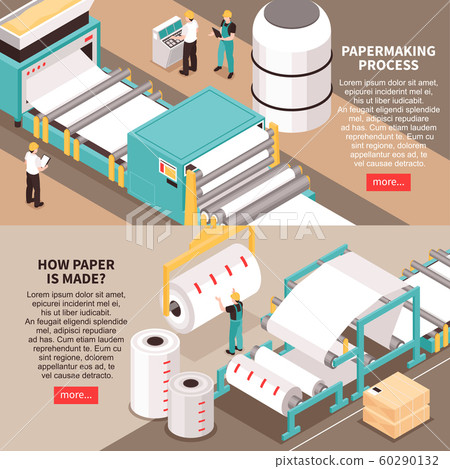 PAPERMAKING PROCESS

Lorem ipsum dolor sit amet, epicurei inciderint mel ei, his ut liber iudicabit. An feugait eligendi splendide mel, adipisci repudiare ad has. Cum etiam laudem reprehendunt te. Eum cu sint regione, dolorem appellantur eos ad, te vel causae detracto.

more...

PIXTA

HOW PAPER IS MADE?

Lorem ipsum dolor sit amet, epicurei inciderint mel ei, his ut liber iudicabit. An feugait eligendi splendide mel, adipisci repudiare ad has. Cum etiam laudem reprehendunt te. Eum cu sint regione, dolorem appellantur eos ad, te vel causae detracto.

more...

pixtastock.com - 60290132