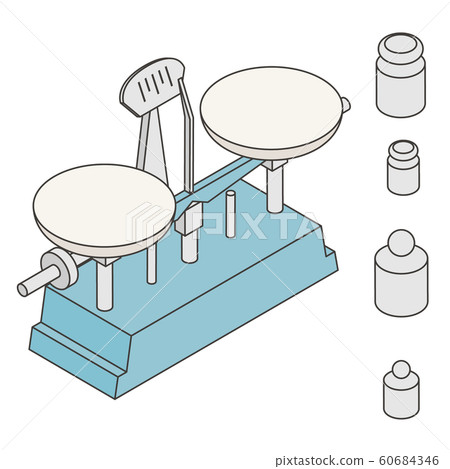 PIXTA

pixtastock.com - 60684346